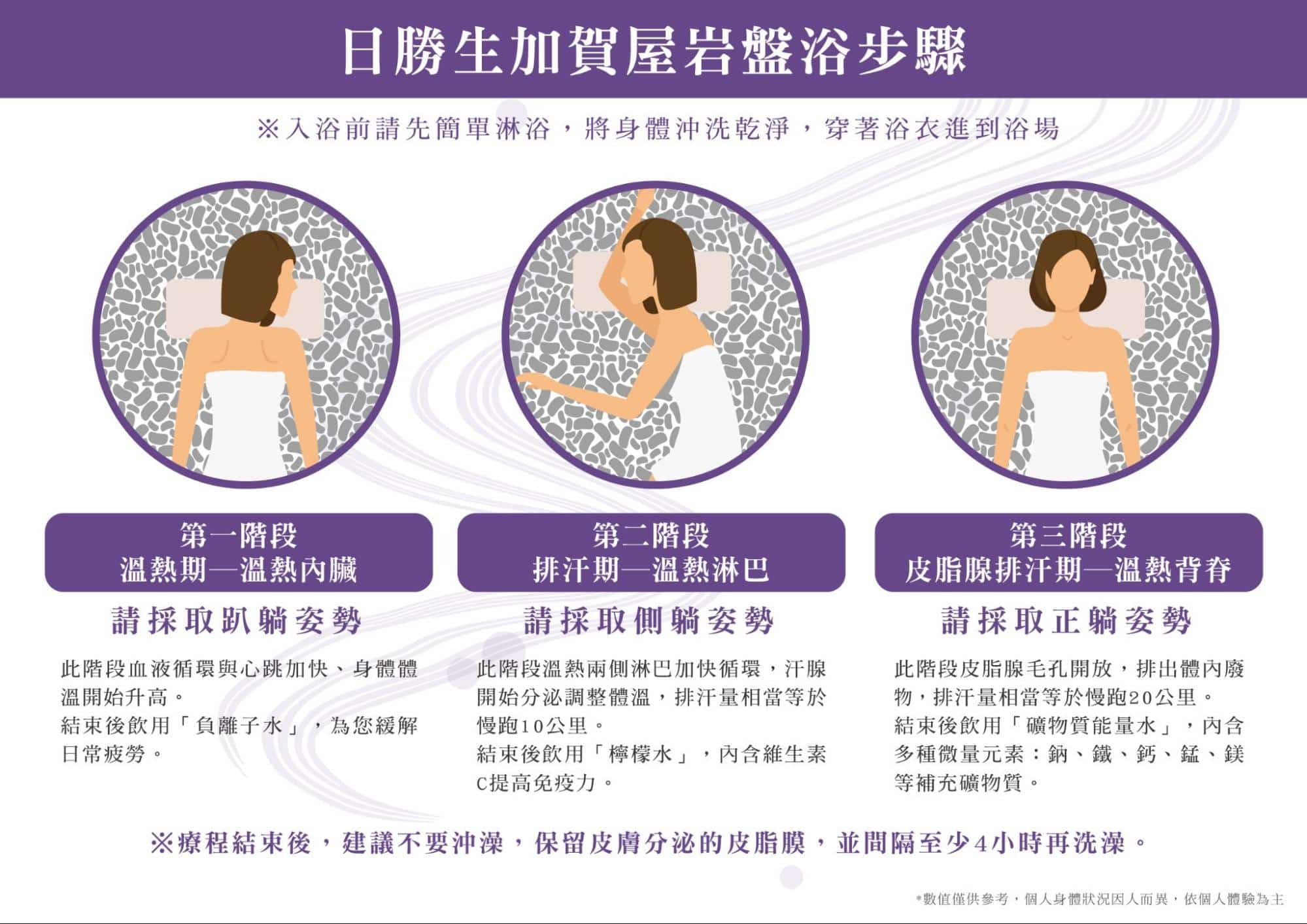 日勝生加賀屋岩盤浴步驟

※入浴前請先簡單淋浴，將身體沖洗乾淨，穿著浴衣進到浴場

第一階段
溫熱期—溫熱內臟

請採取趴躺姿勢

此階段血液循環與心跳加快、身體體溫開始升高。
結束後飲用「負離子水」，為您緩解日常疲勞。

第二階段
排汗期—溫熱淋巴

請採取側躺姿勢

此階段溫熱兩側淋巴加快循環，汗腺開始分泌調整體溫，排汗量相當等於慢跑10公里。
結束後飲用「檸檬水」，內含維生素C提高免疫力。

第三階段
皮脂腺排汗期—溫熱背脊

請採取正躺姿勢

此階段皮脂腺毛孔開放，排出體內廢物，排汗量相當等於慢跑20公里。
結束後飲用「礦物質能量水」，內含多種微量元素：鈉、鐵、鈣、錳、鎂等補充礦物質。

※療程結束後，建議不要沖澡，保留皮膚分泌的皮脂膜，並間隔至少4小時再洗澡。

*數值僅供參考，個人身體狀況因人而異，依個人體驗為主